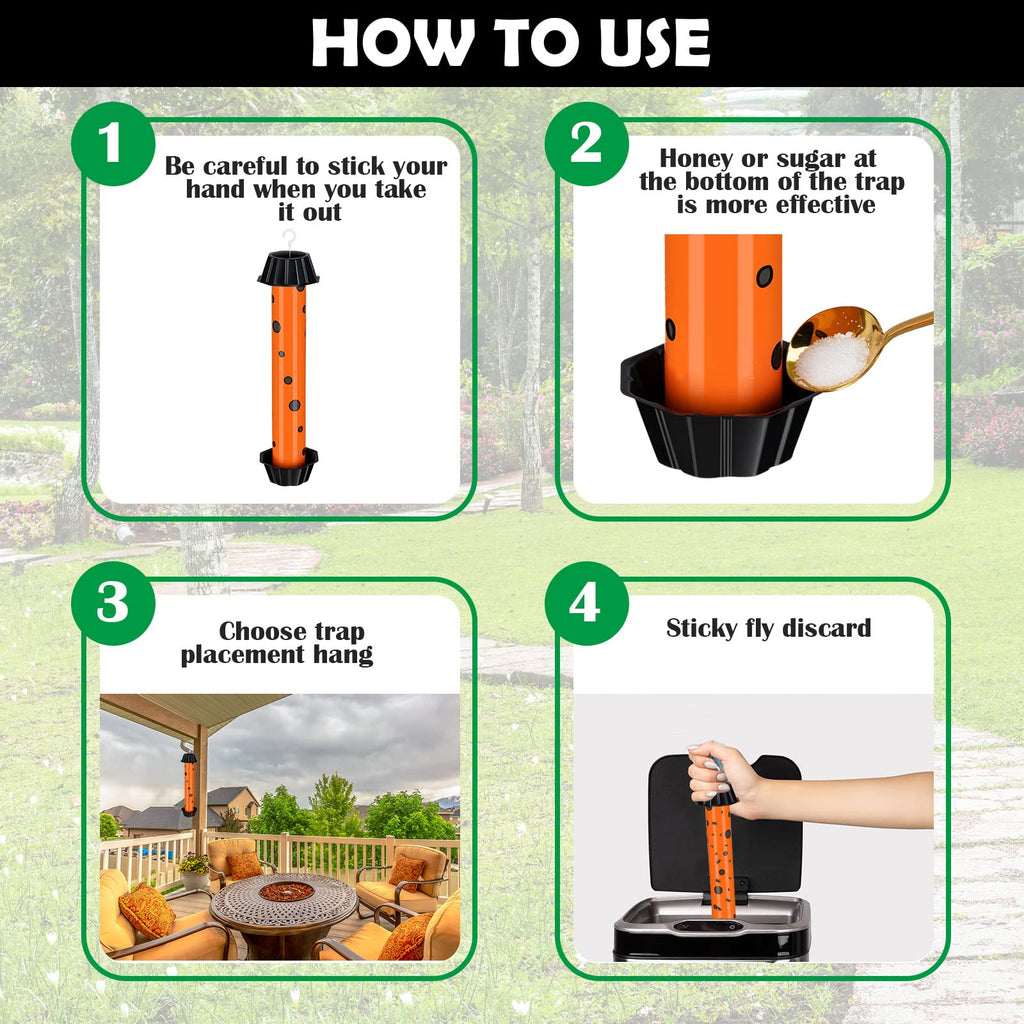 HOW TO USE

1

Be careful to stick your hand when you take it out

2

Honey or sugar at the bottom of the trap is more effective

3

Choose trap placement hang

4

Sticky fly discard